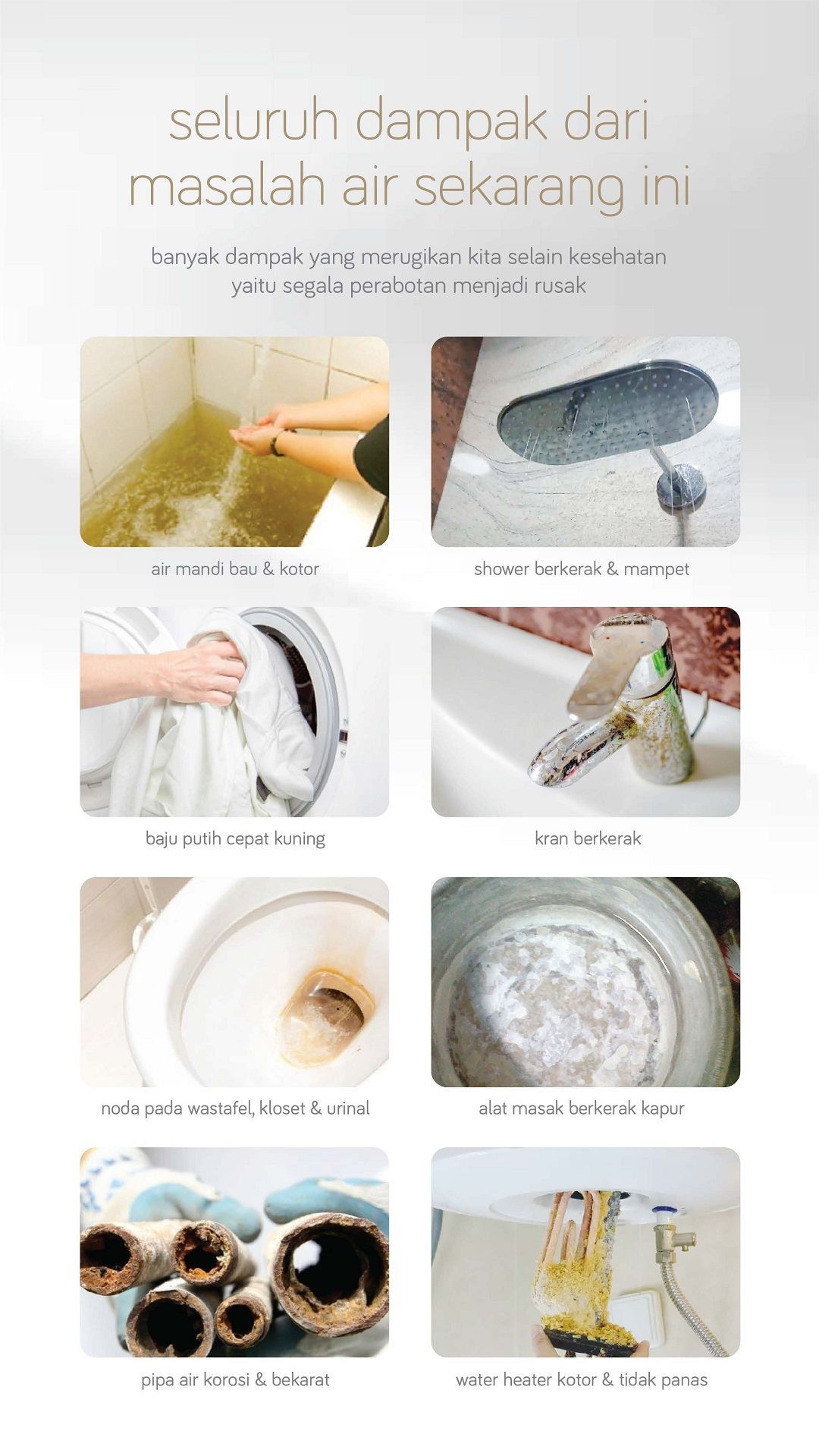 seluruh dampak dari masalah air sekarang ini

banyak dampak yang merugikan kita selain kesehatan yaitu segala perabotan menjadi rusak

air mandi bau & kotor

shower berkerak & mampet

baju putih cepat kuning

kran berkerak

noda pada wastafel, kloset & urinal

alat masak berkerak kapur

pipa air korosi & bekarat

water heater kotor & tidak panas