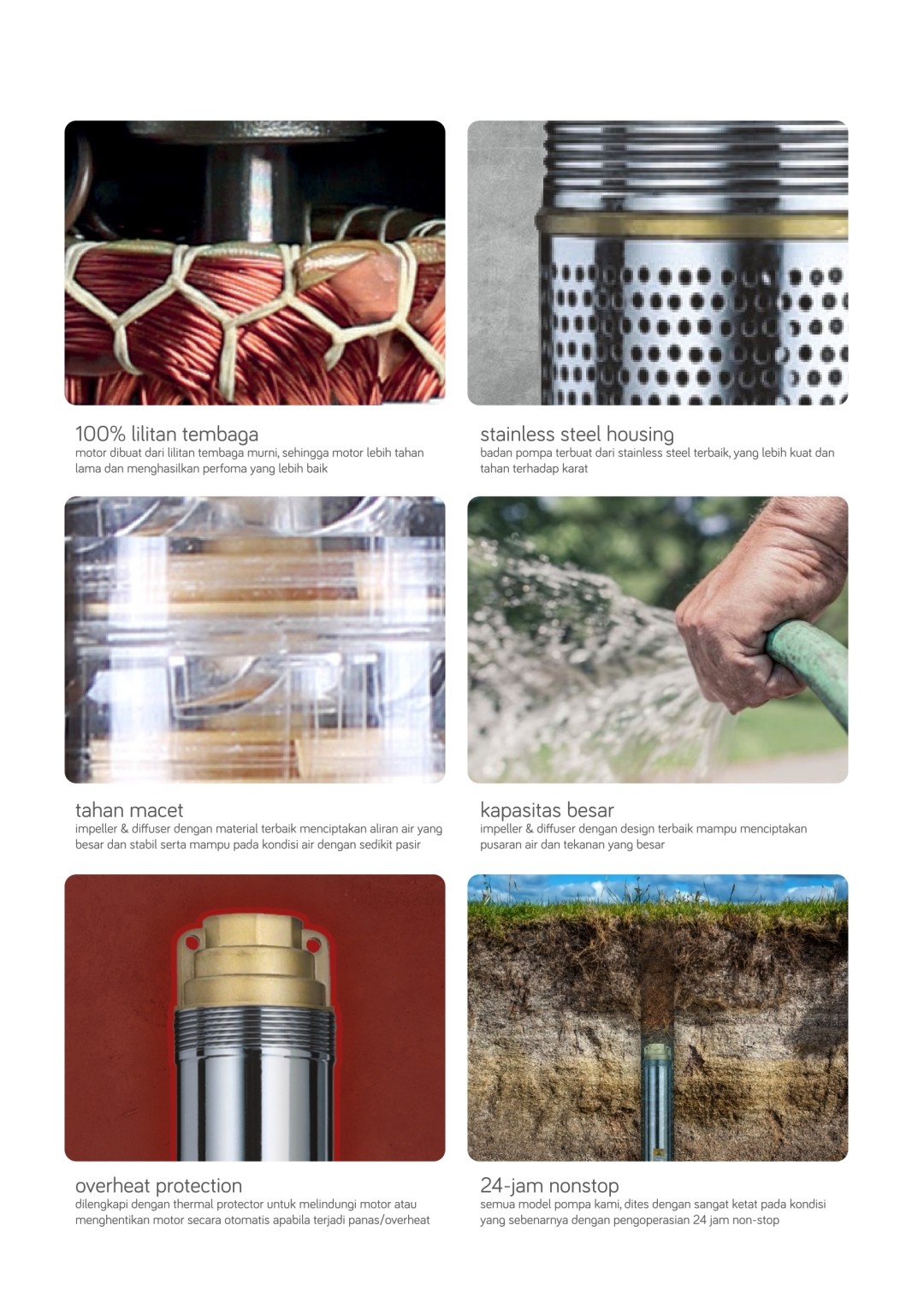 100% lilitan tembaga
motor dibuat dari lilitan tembaga murni, sehingga motor lebih tahan lama dan menghasilkan perfoma yang lebih baik

stainless steel housing
badan pompa terbuat dari stainless steel terbaik, yang lebih kuat dan tahan terhadap karat

tahan macet
impeller & diffuser dengan material terbaik menciptakan aliran air yang besar dan stabil serta mampu pada kondisi air dengan sedikit pasir

kapasitas besar
impeller & diffuser dengan design terbaik mampu menciptakan pusaran air dan tekanan yang besar

overheat protection
dilengkapi dengan thermal protector untuk melindungi motor atau menghentikan motor secara otomatis apabila terjadi panas/overheat

24-jam nonstop
semua model pompa kami, dites dengan sangat ketat pada kondisi yang sebenarnya dengan pengoperasian 24 jam non-stop