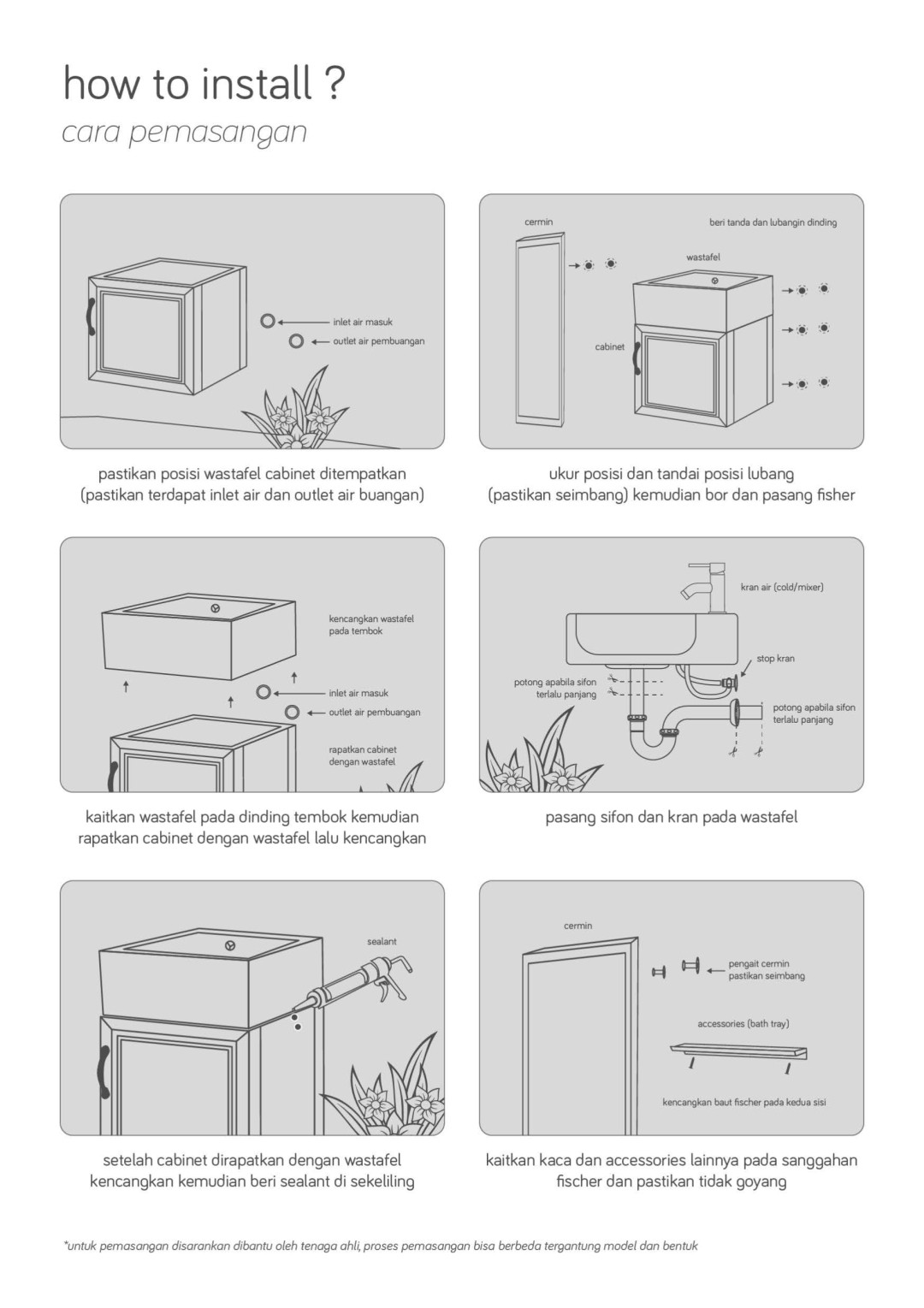 how to install ?
cara pemasangan

inlet air masuk
outlet air pembuangan

pastikan posisi wastafel cabinet ditempatkan (pastikan terdapat inlet air dan outlet air buangan)

cermin
beri tanda dan lubangin dinding
wastafel
cabinet

ukur posisi dan tandai posisi lubang (pastikan seimbang) kemudian bor dan pasang fisher

kencangkan wastafel pada tembok
inlet air masuk
outlet air pembuangan
rapatkan cabinet dengan wastafel

kaitkan wastafel pada dinding tembok kemudian rapatkan cabinet dengan wastafel lalu kencangkan

kran air (cold/mixer)
stop kran
potong apabila sifon terlalu panjang
potong apabila sifon terlalu panjang

pasang sifon dan kran pada wastafel

sealant

setelah cabinet dirapatkan dengan wastafel kencangkan kemudian beri sealant di sekeliling

cermin
pengait cermin pastikan seimbang
accessories (bath tray)
kencangkan baut fischer pada kedua sisi

kaitkan kaca dan accessories lainnya pada sanggahan fischer dan pastikan tidak goyang

*untuk pemasangan disarankan dibantu oleh tenaga ahli, proses pemasangan bisa berbeda tergantung model dan bentuk